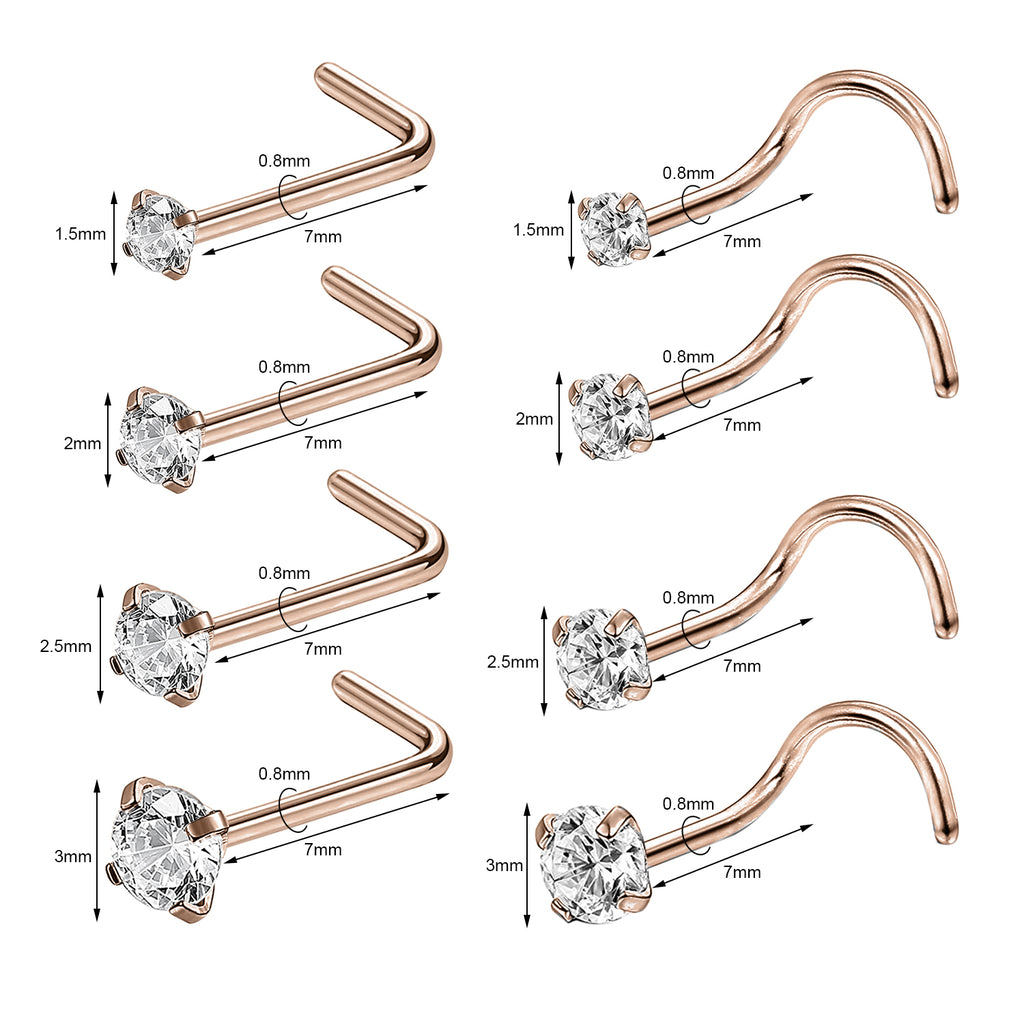 0.8mm
1.5mm
7mm

0.8mm
2mm
7mm

0.8mm
2.5mm
7mm

0.8mm
3mm
7mm

0.8mm
1.5mm
7mm

0.8mm
2mm
7mm

0.8mm
2.5mm
7mm

0.8mm
3mm
7mm