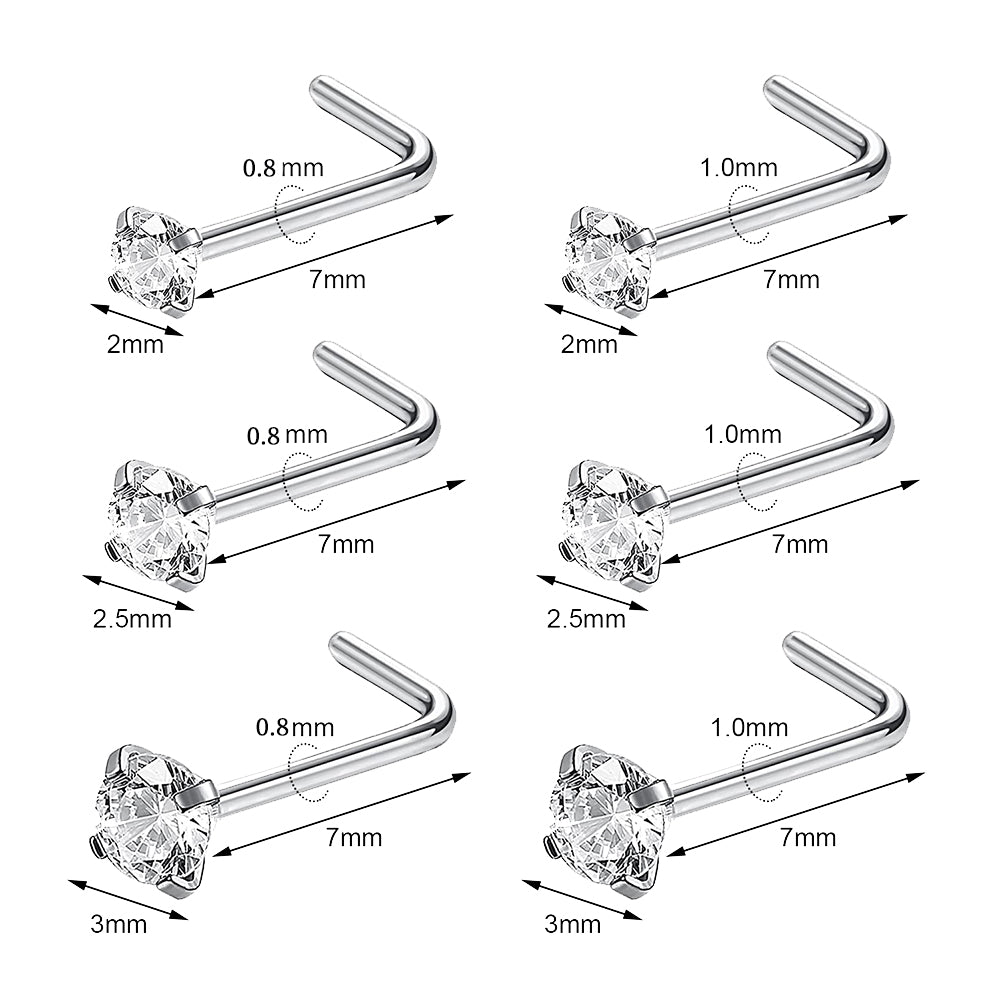 0.8 mm
7mm
2mm

1.0mm
7mm
2mm

0.8 mm
7mm
2.5mm

1.0mm
7mm
2.5mm

0.8mm
7mm
3mm

1.0mm
7mm
3mm